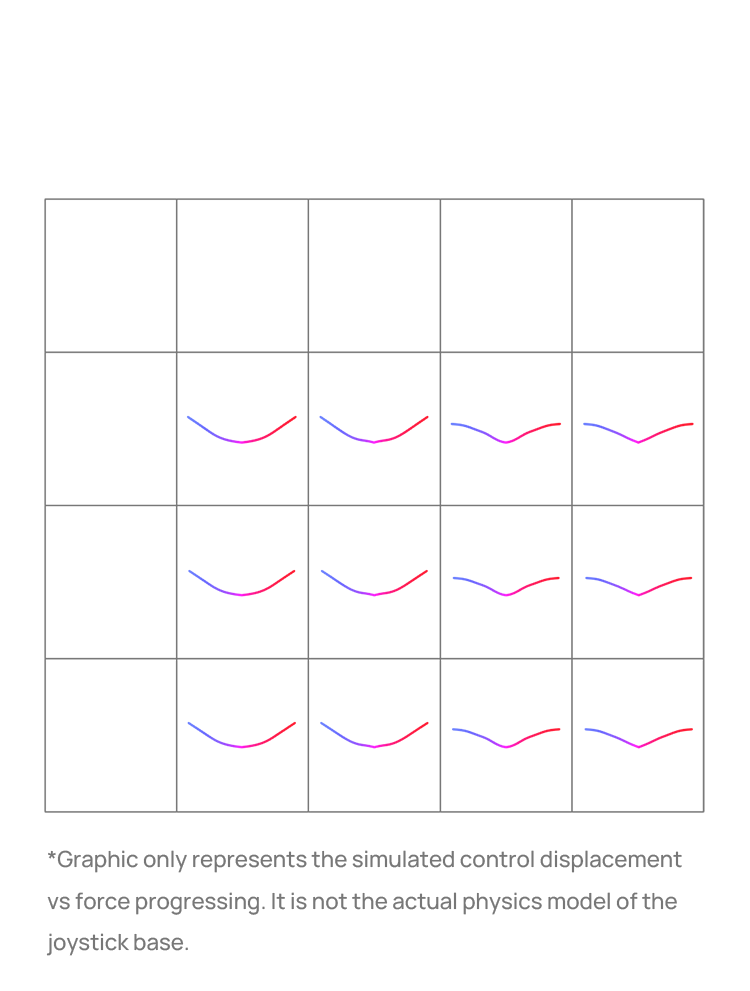 *Graphic only represents the simulated control displacement vs force progressing. It is not the actual physics model of the joystick base.